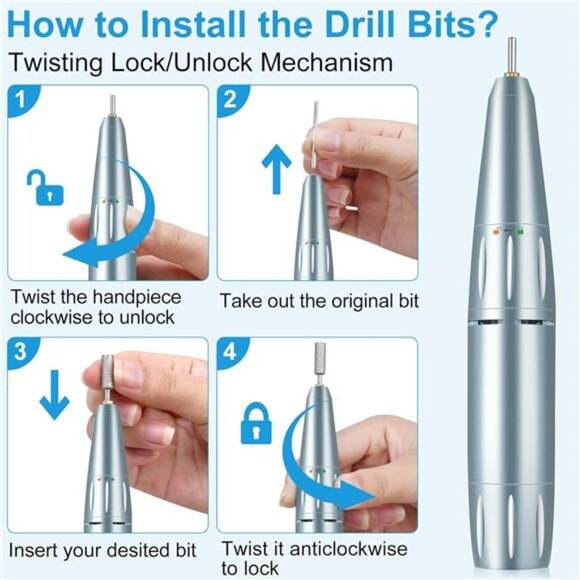 How to Install the Drill Bits?
Twisting Lock/Unlock Mechanism

1
Twist the handpiece clockwise to unlock

2
Take out the original bit

3
Insert your desited bit

4
Twist it anticlockwise to lock